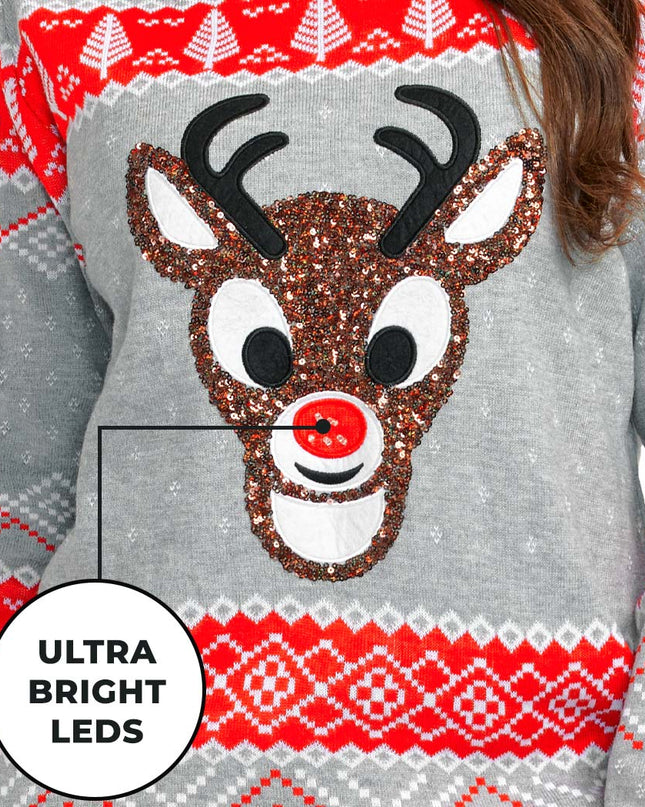 ULTRA BRIGHT LEDS